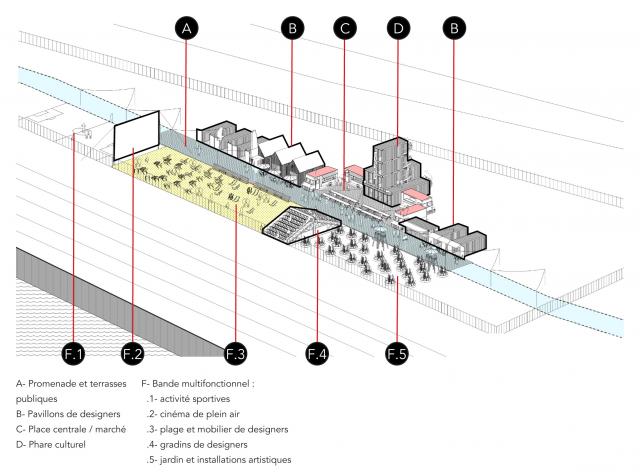 A
B
C
D
B

F.1
F.2
F.3
F.4
F.5

A- Promenade et terrasses publiques
B- Pavillons de designers
C- Place centrale / marché
D- Phare culturel

F- Bande multifonctionnel :
.1- activité sportives
.2- cinéma de plein air
.3- plage et mobilier de designers
.4- gradins de designers
.5- jardin et installations artistiques